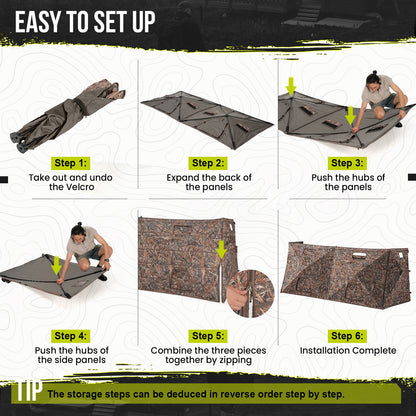 EASY TO SET UP

Step 1:
Take out and undo the Velcro

Step 2:
Expand the back of the panels

Step 3:
Push the hubs of the panels

Step 4:
Push the hubs of the side panels

Step 5:
Combine the three pieces together by zipping

Step 6:
Installation Complete

TIP The storage steps can be deduced in reverse order step by step.