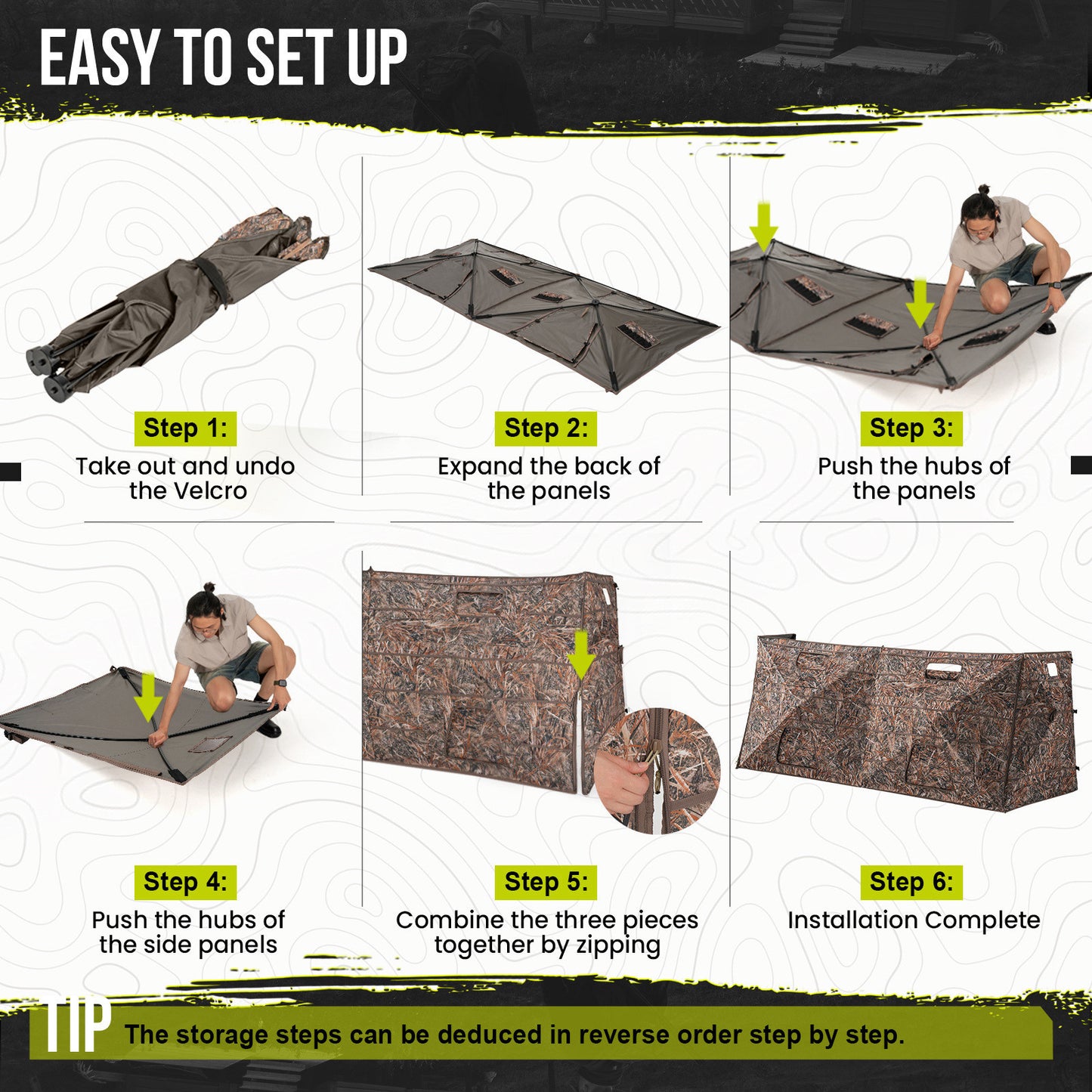 EASY TO SET UP

Step 1:
Take out and undo the Velcro

Step 2:
Expand the back of the panels

Step 3:
Push the hubs of the panels

Step 4:
Push the hubs of the side panels

Step 5:
Combine the three pieces together by zipping

Step 6:
Installation Complete

TIP The storage steps can be deduced in reverse order step by step.