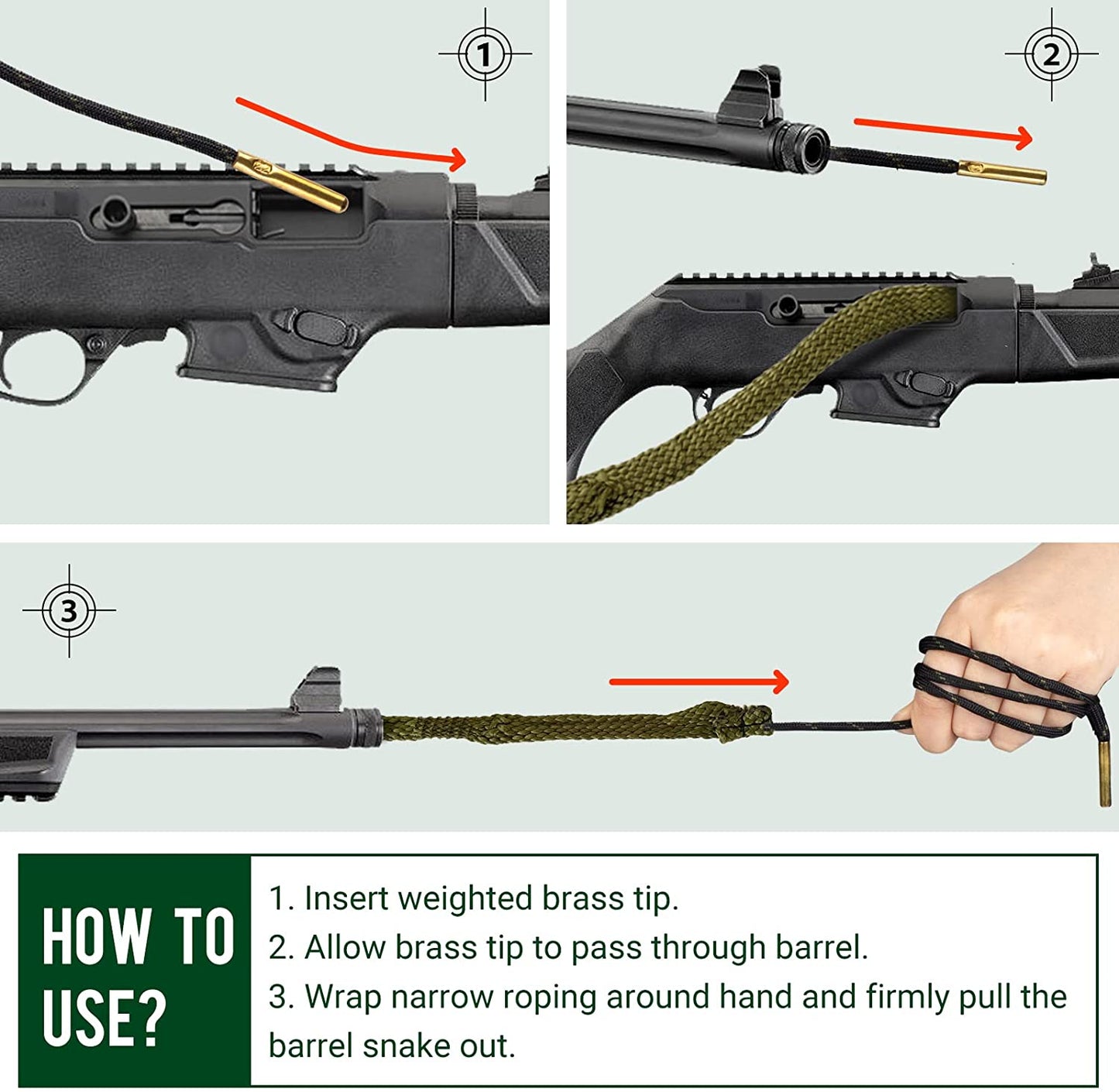 1

2

3

HOW TO USE?

1. Insert weighted brass tip.
2. Allow brass tip to pass through barrel.
3. Wrap narrow roping around hand and firmly pull the barrel snake out.