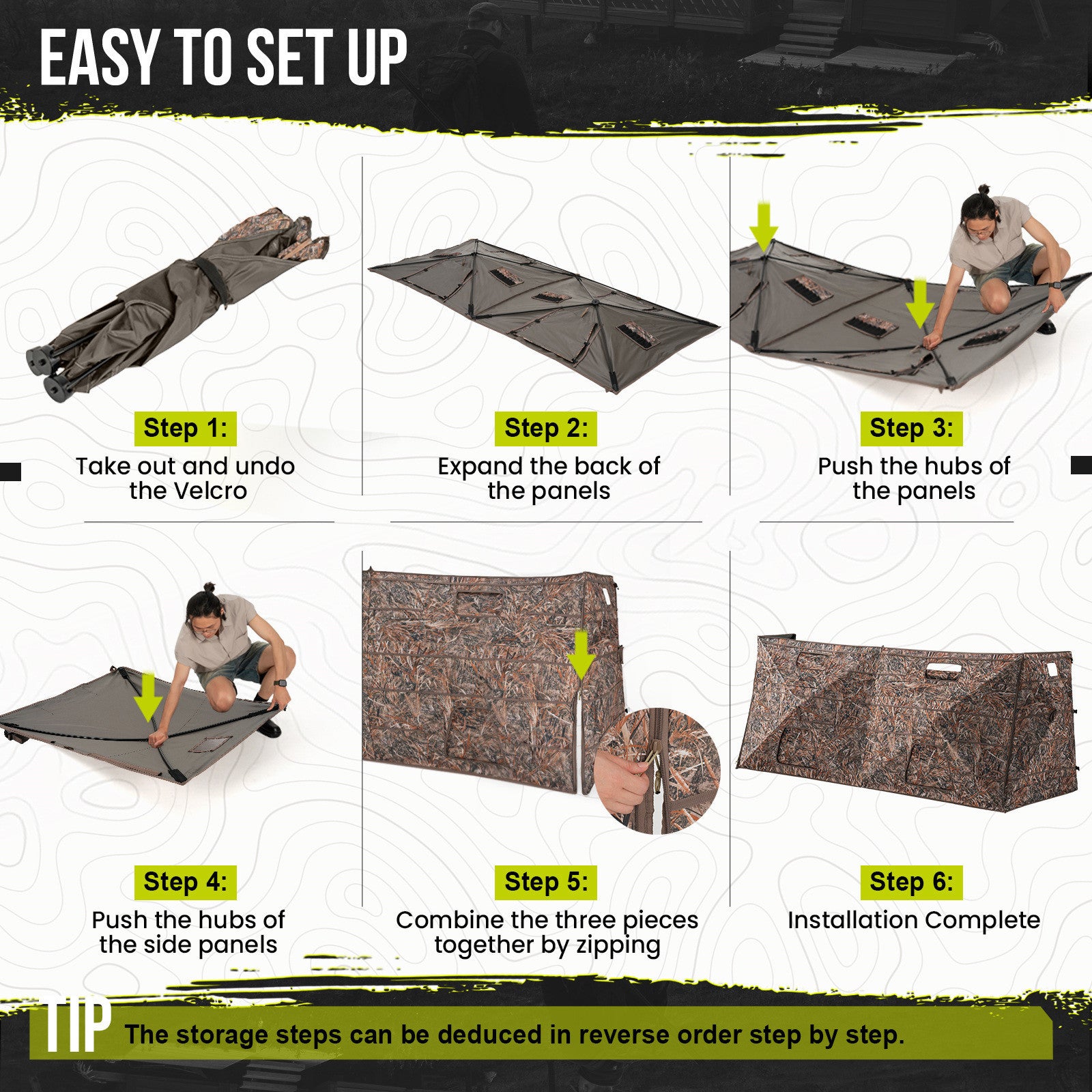 EASY TO SET UP

Step 1:
Take out and undo the Velcro

Step 2:
Expand the back of the panels

Step 3:
Push the hubs of the panels

Step 4:
Push the hubs of the side panels

Step 5:
Combine the three pieces together by zipping

Step 6:
Installation Complete

TIP
The storage steps can be deduced in reverse order step by step.